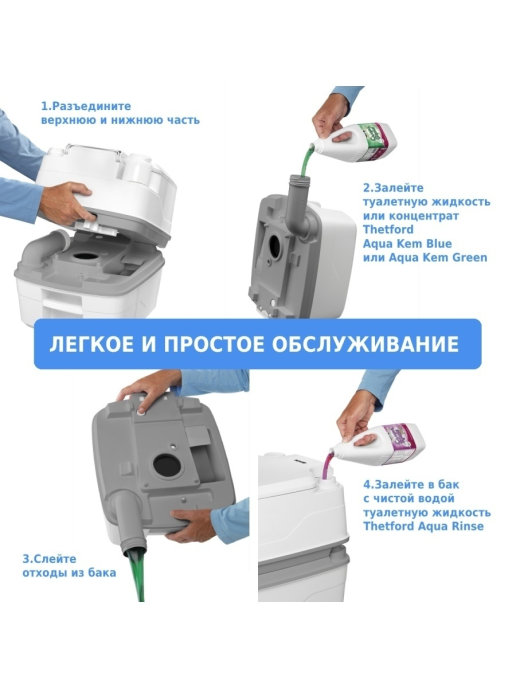 1.Разъедините верхнюю и нижнюю часть

2.Залейте туалетную жидкость или концентрат Thetford Aqua Kem Blue или Aqua Kem Green

ЛЕГКОЕ И ПРОСТОЕ ОБСЛУЖИВАНИЕ

3.Слейте отходы из бака

4.Залейте в бак с чистой водой туалетную жидкость Thetford Aqua Rinse